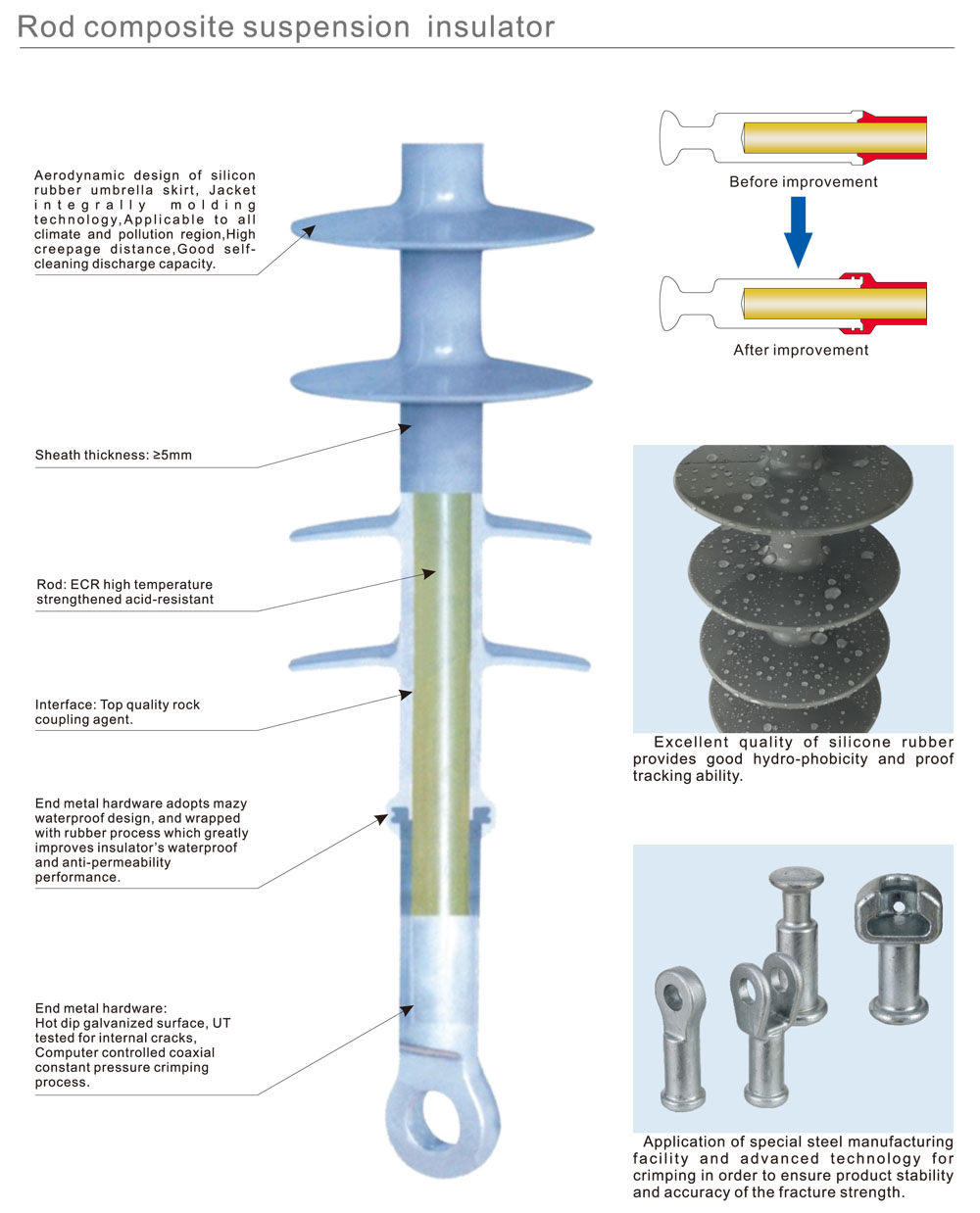 Rod composite suspension insulator

Aerodynamic design of silicon rubber umbrella skirt, Jacket integrally molding technology,Applicable to all climate and pollution region,High creepage distance,Good self-cleaning discharge capacity.

Sheath thickness: ≥5mm

Rod: ECR high temperature strengthened acid-resistant

Interface: Top quality rock coupling agent.

End metal hardware adopts mazy waterproof design, and wrapped with rubber process which greatly improves insulator's waterproof and anti-permeability performance.

End metal hardware:
Hot dip galvanized surface, UT tested for internal cracks, Computer controlled coaxial constant pressure crimping process.

Before improvement

After improvement

Excellent quality of silicone rubber provides good hydro-phobicity and proof tracking ability.

Application of special steel manufacturing facility and advanced technology for crimping in order to ensure product stability and accuracy of the fracture strength.