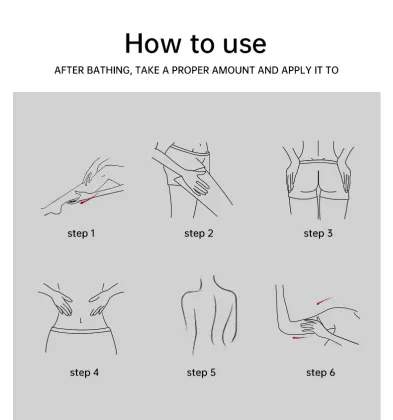 How to use

AFTER BATHING, TAKE A PROPER AMOUNT AND APPLY IT TO

step 1

step 2

step 3

step 4

step 5

step 6