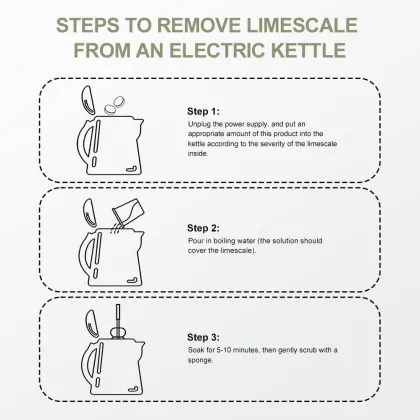 STEPS TO REMOVE LIMESCALE FROM AN ELECTRIC KETTLE

Step 1:
Unplug the power supply, and put an appropriate amount of this product into the kettle according to the severity of the limescale inside.

Step 2:
Pour in boiling water (the solution should cover the limescale).

Step 3:
Soak for 5-10 minutes, then gently scrub with a sponge.