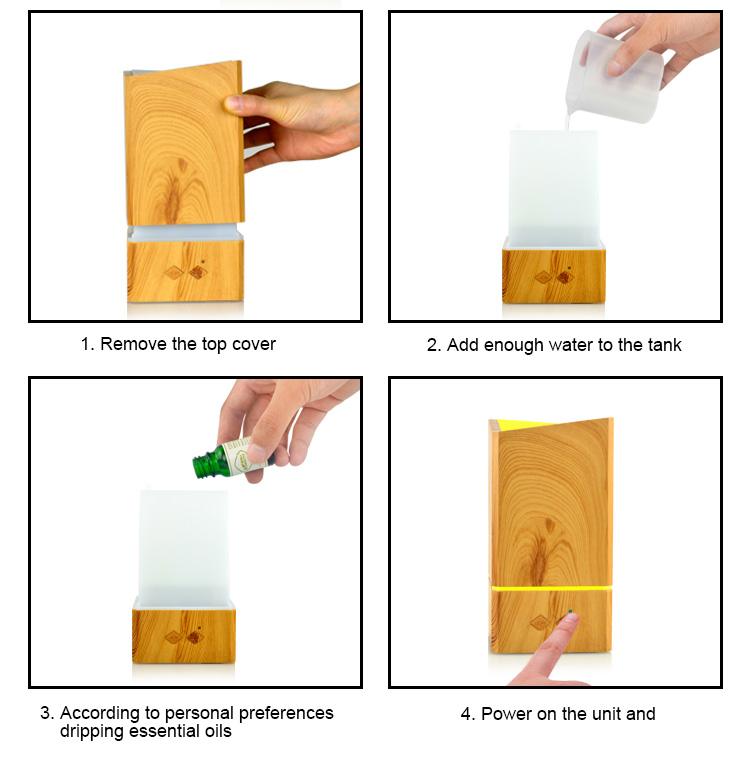 1. Remove the top cover

2. Add enough water to the tank

3. According to personal preferences dripping essential oils

4. Power on the unit and