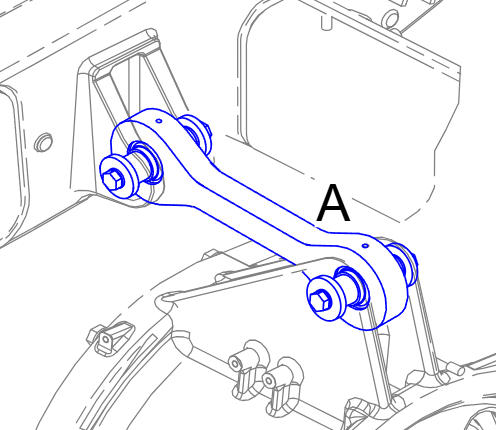 A