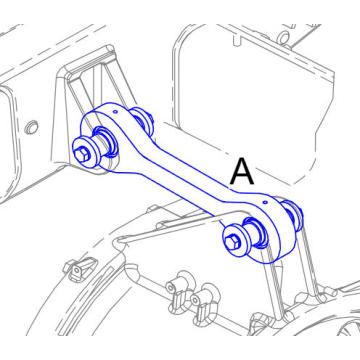 A