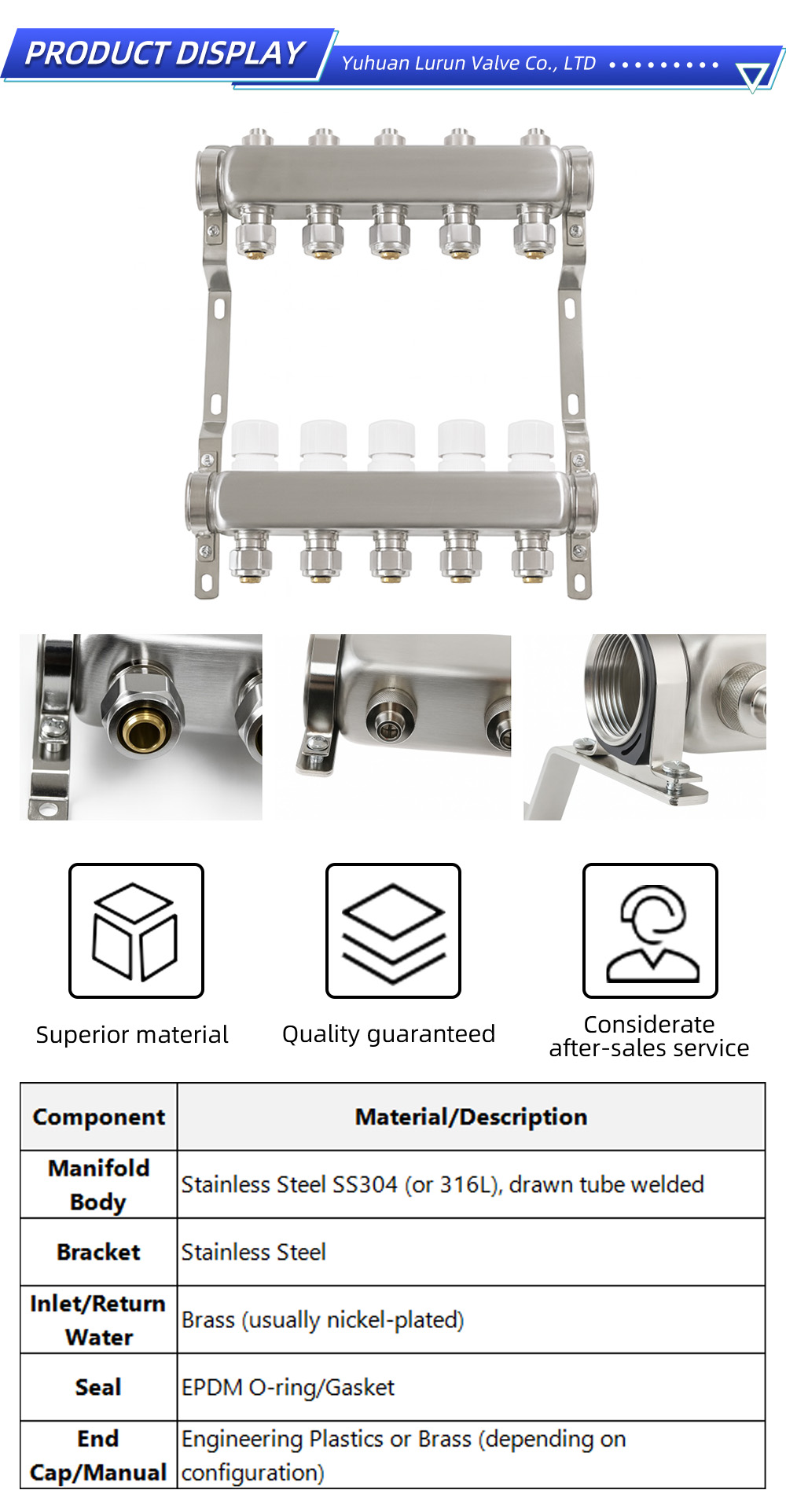 PRODUCT DISPLAY

Yuhuan Lurun Valve Co., LTD

Superior material

Quality guaranteed

Considerate after-sales service

| Component | Material/Description |
|---|---|
| Manifold Body | Stainless Steel SS304 (or 316L), drawn tube welded |
| Bracket | Stainless Steel |
| Inlet/Return Water | Brass (usually nickel-plated) |
| Seal | EPDM O-ring/Gasket |
| End Cap/Manual | Engineering Plastics or Brass (depending on configuration) |