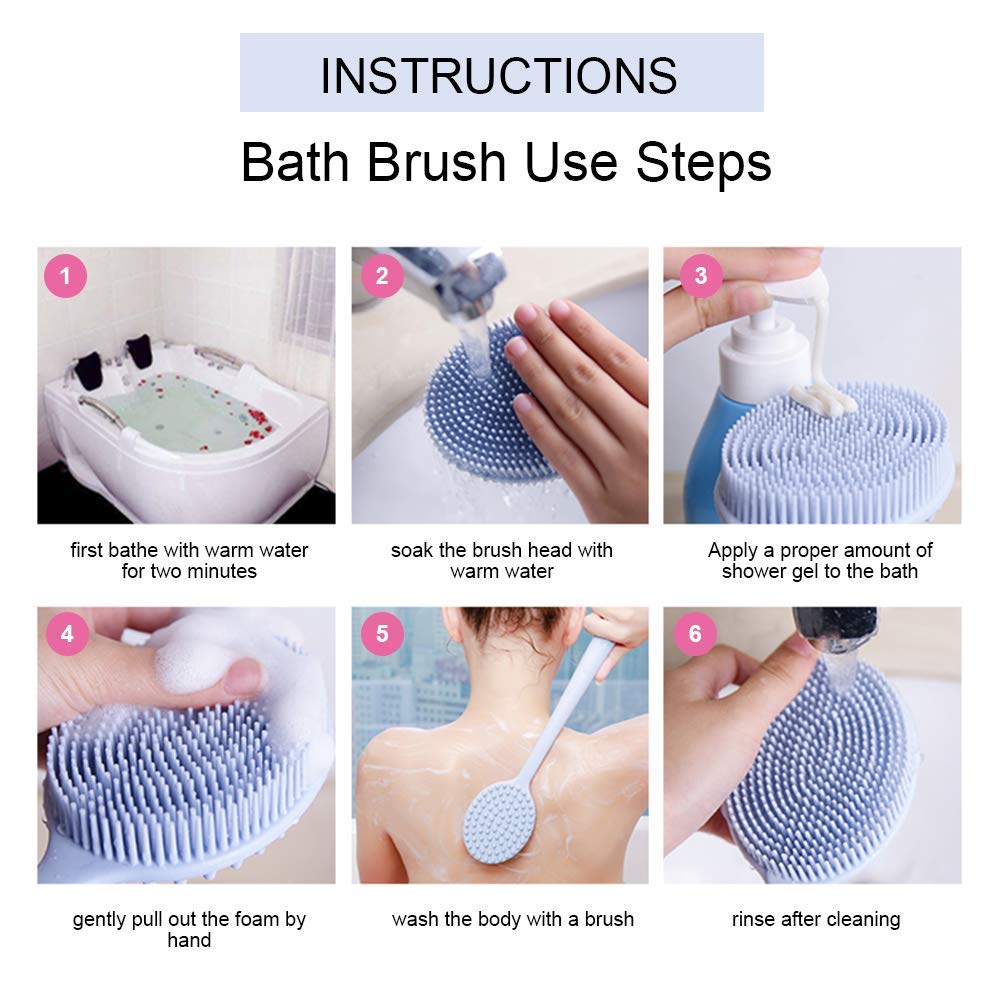 INSTRUCTIONS

Bath Brush Use Steps

1

first bathe with warm water for two minutes

2

soak the brush head with warm water

3

Apply a proper amount of shower gel to the bath

4

gently pull out the foam by hand

5

wash the body with a brush

6

rinse after cleaning