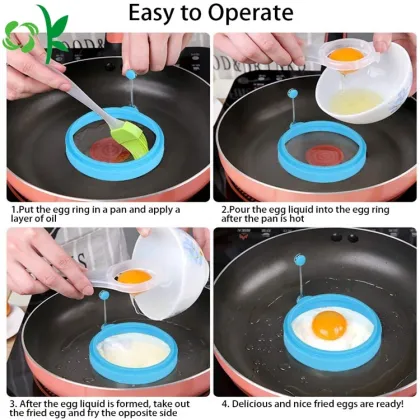 Easy to Operate

1.Put the egg ring in a pan and apply a layer of oil

2.Pour the egg liquid into the egg ring after the pan is hot

3. After the egg liquid is formed, take out the fried egg and fry the opposite side

4. Delicious and nice fried eggs are ready!