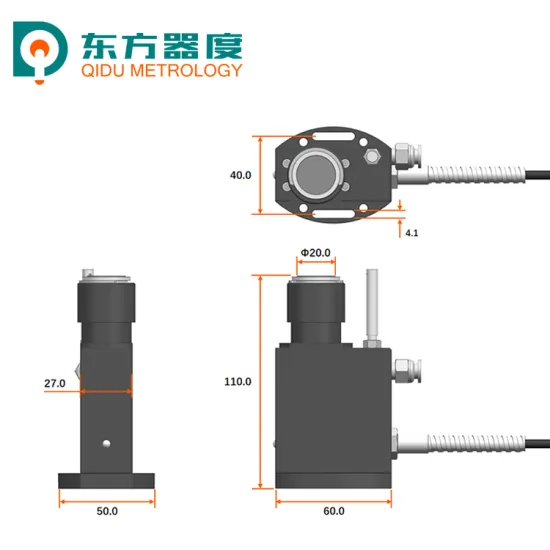 东方器度
QIDU METROLOGY

40.0
4.1
Φ20.0
27.0
110.0
50.0
60.0