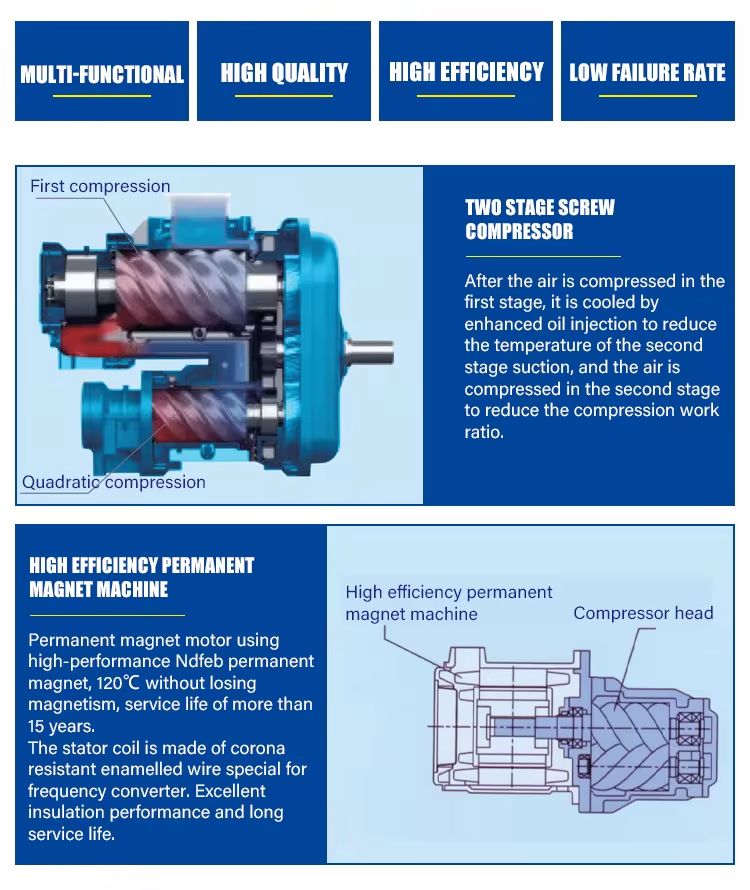 MULTI-FUNCTIONAL

HIGH QUALITY

HIGH EFFICIENCY

LOW FAILURE RATE

First compression

Quadratic compression

TWO STAGE SCREW COMPRESSOR

After the air is compressed in the first stage, it is cooled by enhanced oil injection to reduce the temperature of the second stage suction, and the air is compressed in the second stage to reduce the compression work ratio.

HIGH EFFICIENCY PERMANENT MAGNET MACHINE

Permanent magnet motor using high-performance Ndfeb permanent magnet, 120℃ without losing magnetism, service life of more than 15 years.
The stator coil is made of corona resistant enamelled wire special for frequency converter. Excellent insulation performance and long service life.

High efficiency permanent magnet machine

Compressor head