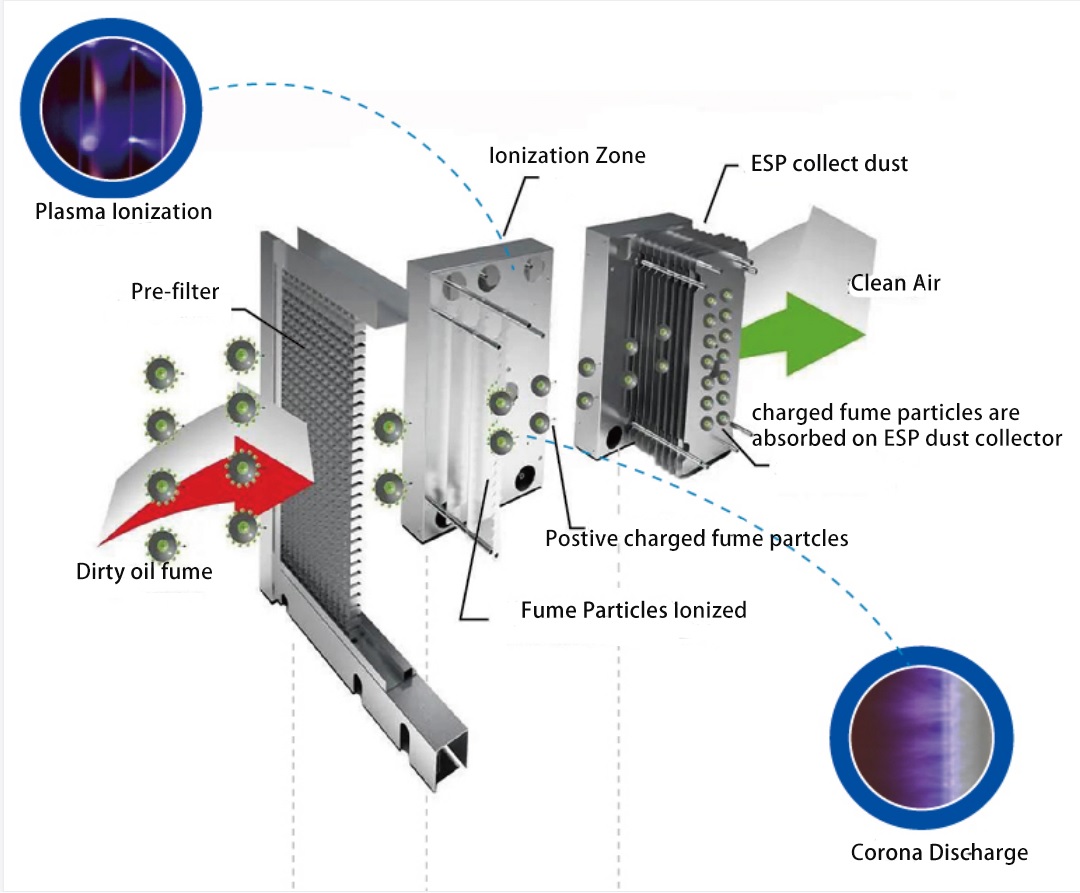 Plasma Ionization

Ionization Zone

ESP collect dust

Pre-filter

Clean Air

charged fume particles are absorbed on ESP dust collector

Postive charged fume partcles

Dirty oil fume

Fume Particles Ionized

Corona Discharge