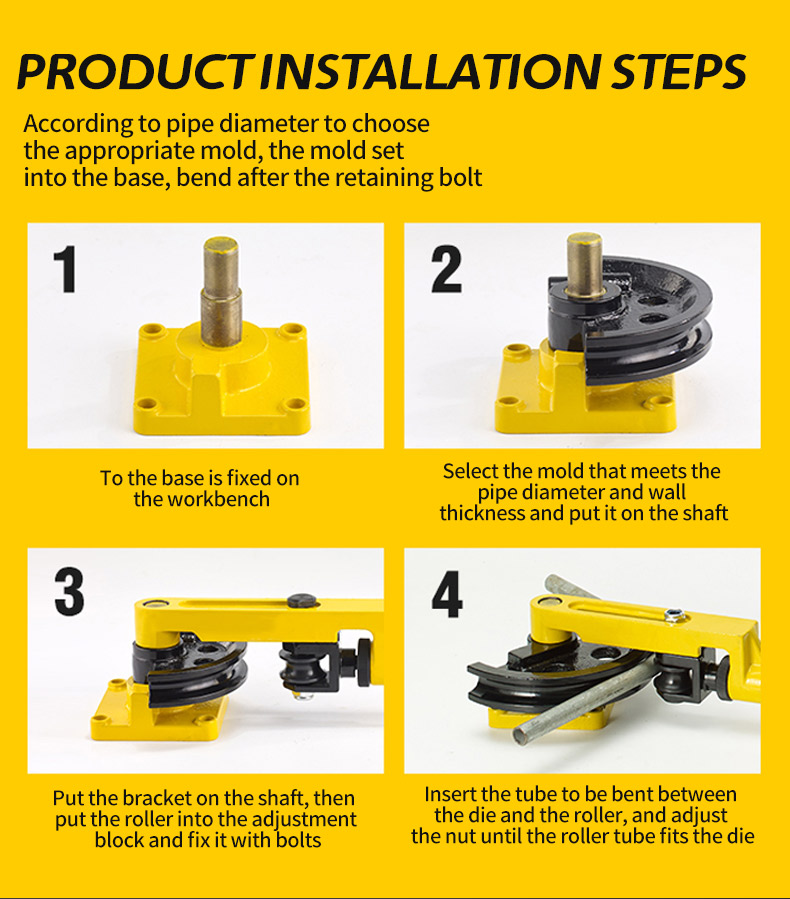 PRODUCT INSTALLATION STEPS

According to pipe diameter to choose the appropriate mold, the mold set into the base, bend after the retaining bolt

1

To the base is fixed on the workbench

2

Select the mold that meets the pipe diameter and wall thickness and put it on the shaft

3

Put the bracket on the shaft, then put the roller into the adjustment block and fix it with bolts

4

Insert the tube to be bent between the die and the roller, and adjust the nut until the roller tube fits the die