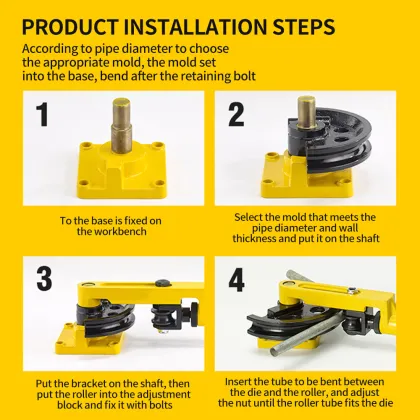 PRODUCT INSTALLATION STEPS

According to pipe diameter to choose the appropriate mold, the mold set into the base, bend after the retaining bolt

1

To the base is fixed on the workbench

2

Select the mold that meets the pipe diameter and wall thickness and put it on the shaft

3

Put the bracket on the shaft, then put the roller into the adjustment block and fix it with bolts

4

Insert the tube to be bent between the die and the roller, and adjust the nut until the roller tube fits the die