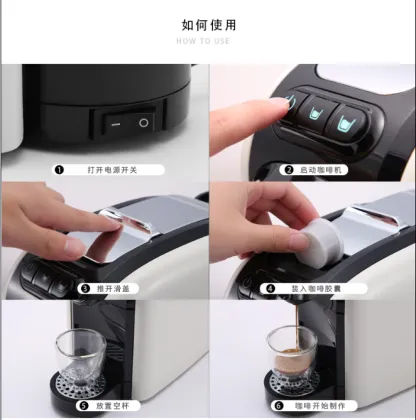 如何使用

HOW TO USE

❶ 打开电源开关

❷ 启动咖啡机

❸ 推开滑盖

❹ 装入咖啡胶囊

❺ 放置空杯

❻ 咖啡开始制作