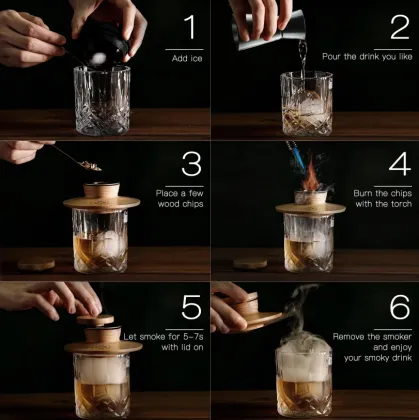 1
Add ice

2
Pour the drink you like

3
Place a few wood chips

4
Burn the chips with the torch

5
Let smoke for 5-7s with lid on

6
Remove the smoker and enjoy your smoky drink