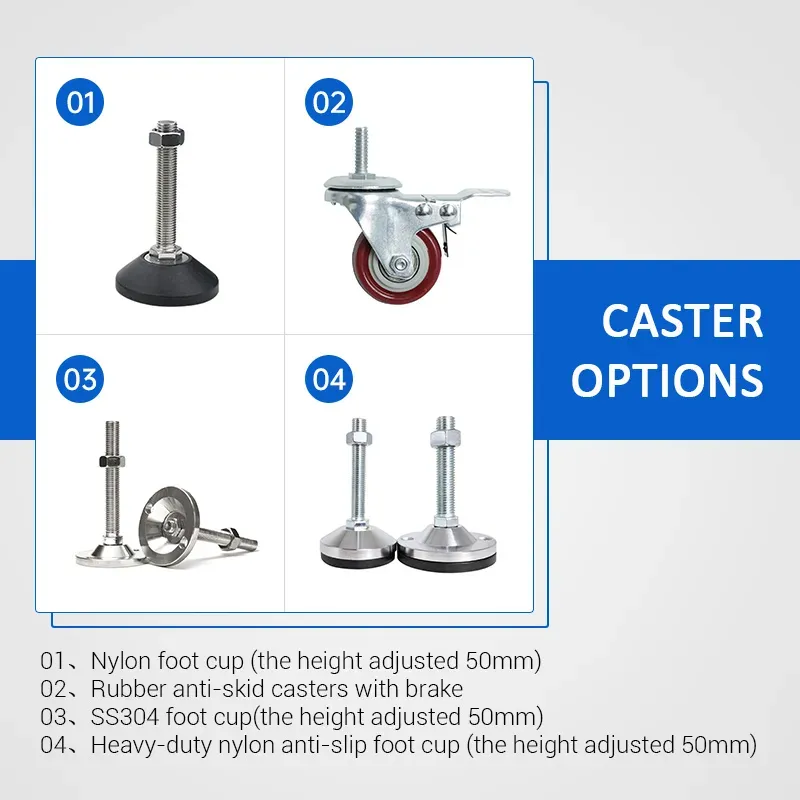 01

02

03

04

CASTER OPTIONS

01、Nylon foot cup (the height adjusted 50mm)
02、Rubber anti-skid casters with brake
03、SS304 foot cup(the height adjusted 50mm)
04、Heavy-duty nylon anti-slip foot cup (the height adjusted 50mm)