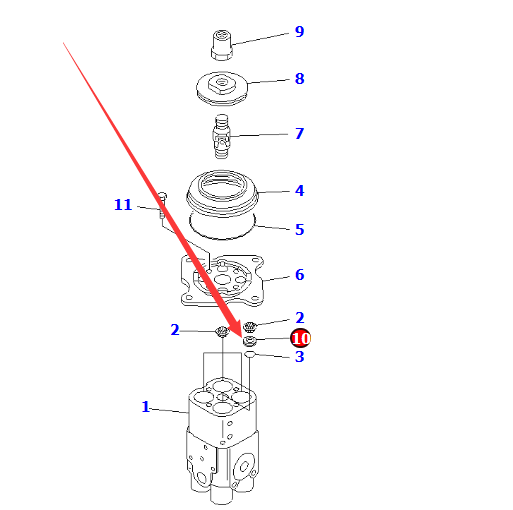 9
8
7
4
11
5
6
2
2
10
3
1