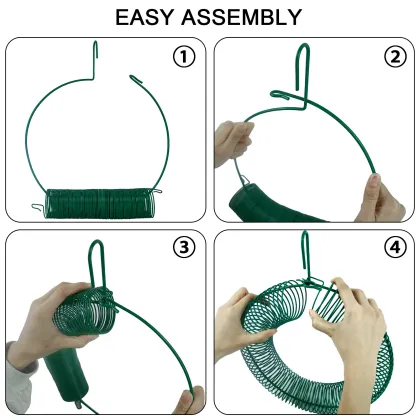 EASY ASSEMBLY

①

②

③

④