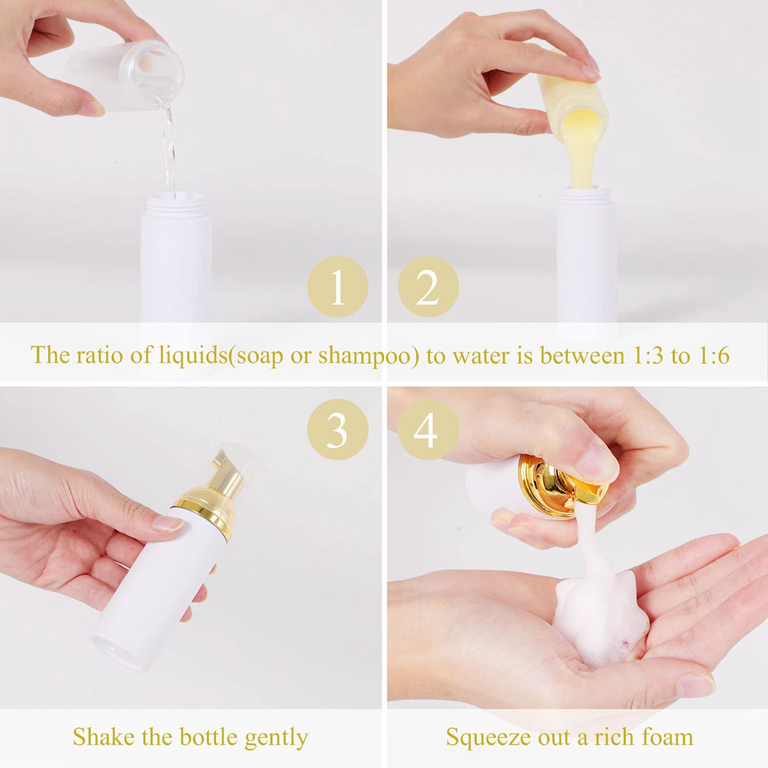 1

2

The ratio of liquids(soap or shampoo) to water is between 1:3 to 1:6

3

4

Shake the bottle gently

Squeeze out a rich foam