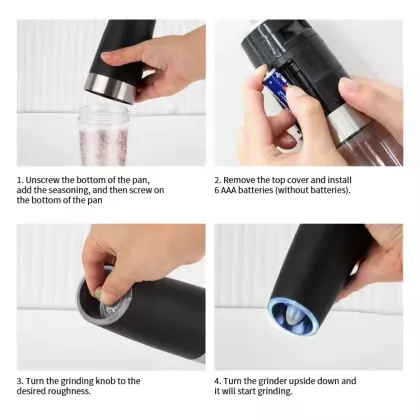 1. Unscrew the bottom of the pan, add the seasoning, and then screw on the bottom of the pan

2. Remove the top cover and install 6 AAA batteries (without batteries).

3. Turn the grinding knob to the desired roughness.

4. Turn the grinder upside down and it will start grinding.