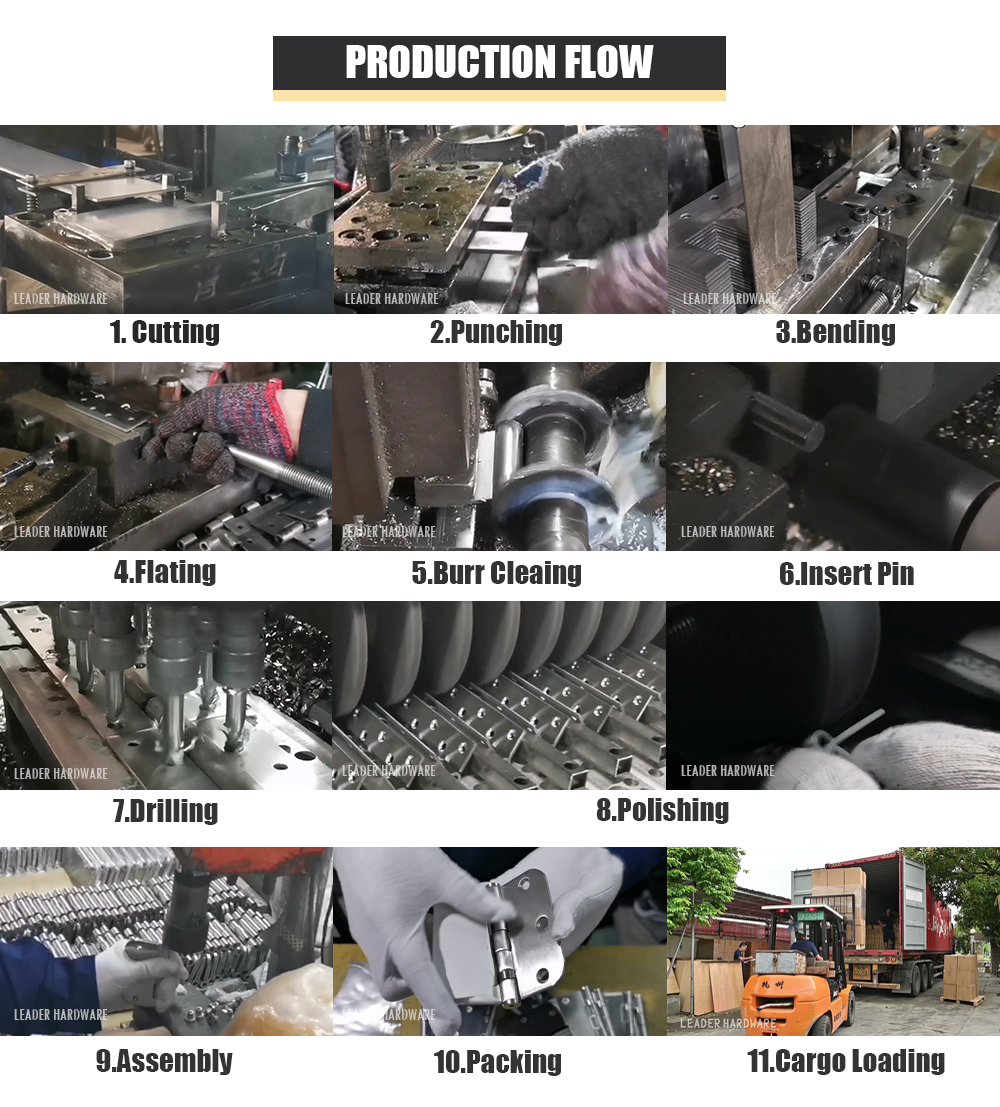 PRODUCTION FLOW

LEADER HARDWARE
1. Cutting

LEADER HARDWARE
2.Punching

LEADER HARDWARE
3.Bending

LEADER HARDWARE
4.Flating

LEADER HARDWARE
5.Burr Cleaing

LEADER HARDWARE
6.Insert Pin

LEADER HARDWARE
7.Drilling

LEADER HARDWARE
LEADER HARDWARE
8.Polishing

LEADER HARDWARE
9.Assembly

LEADER HARDWARE
10.Packing

LEADER HARDWARE
11.Cargo Loading