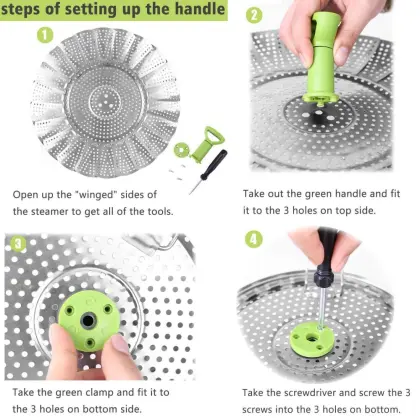 steps of setting up the handle

1

Open up the "winged" sides of the steamer to get all of the tools.

2

Take out the green handle and fit it to the 3 holes on top side.

3

Take the green clamp and fit it to the 3 holes on bottom side.

4

Take the screwdriver and screw the 3 screws into the 3 holes on bottom.