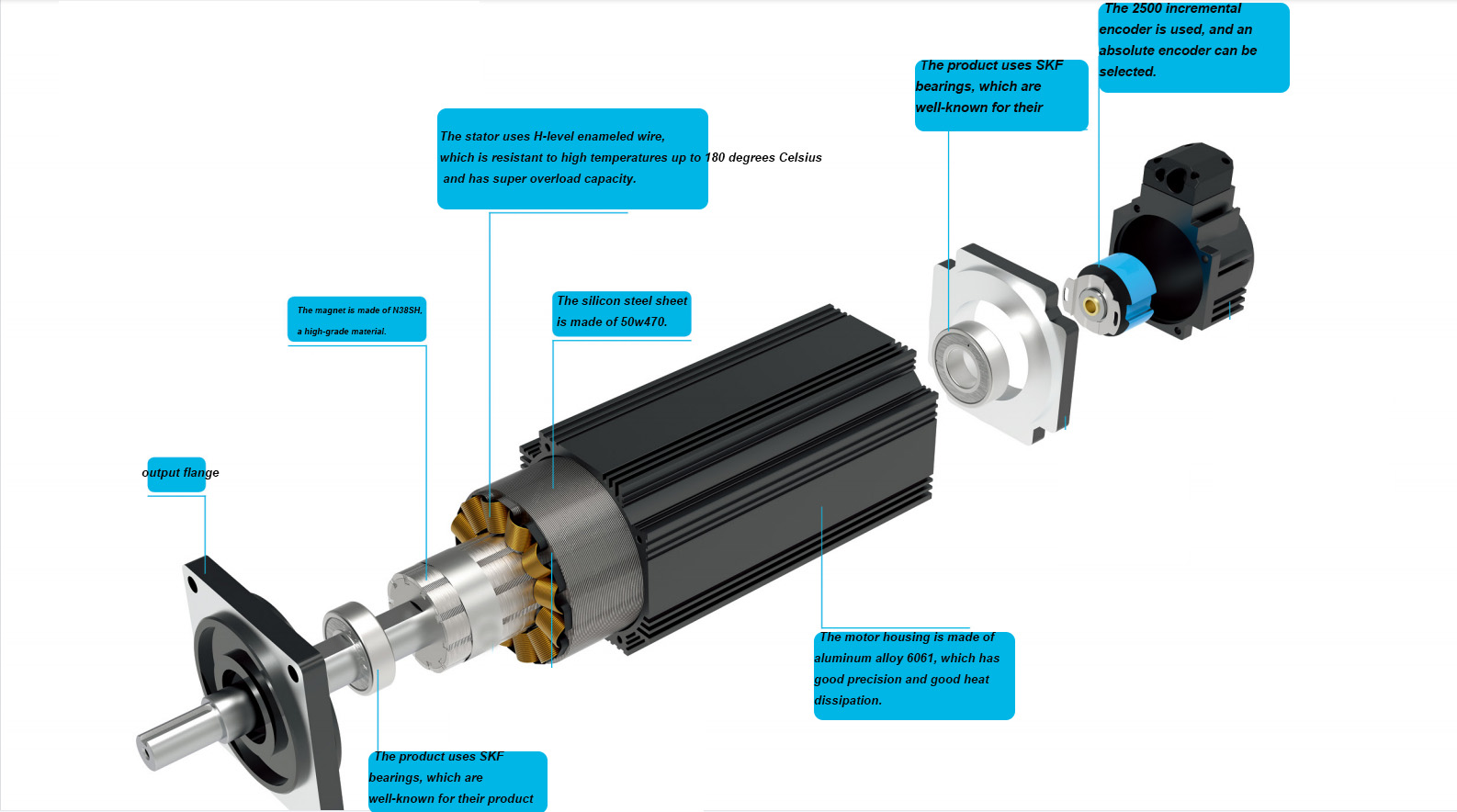 The 2500 incremental encoder is used, and an absolute encoder can be selected.

The product uses SKF bearings, which are well-known for their

The stator uses H-level enameled wire, which is resistant to high temperatures up to 180 degrees Celsius and has super overload capacity.

The magnet is made of N38SH, a high-grade material.

The silicon steel sheet is made of 50w470.

output flange

The motor housing is made of aluminum alloy 6061, which has good precision and good heat dissipation.

The product uses SKF bearings, which are well-known for their product