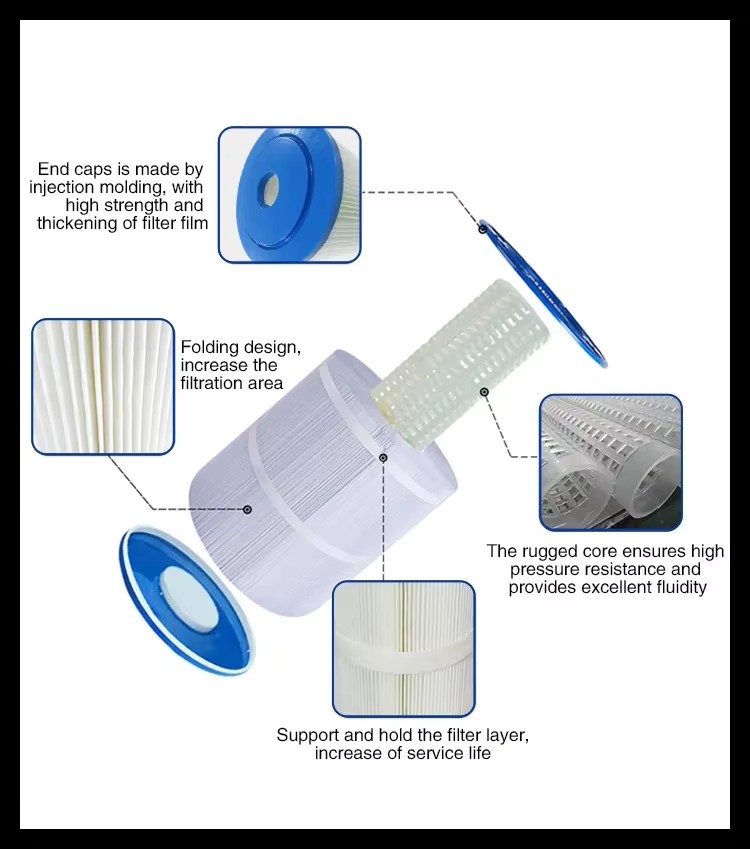 End caps is made by injection molding, with high strength and thickening of filter film

Folding design, increase the filtration area

The rugged core ensures high pressure resistance and provides excellent fluidity

Support and hold the filter layer, increase of service life