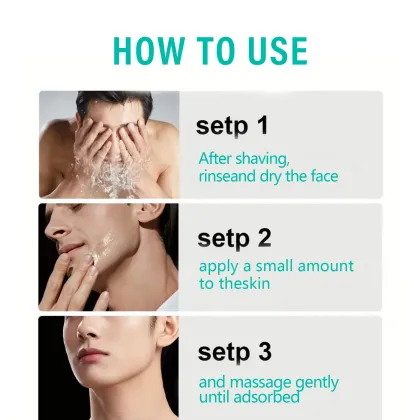 HOW TO USE

setp 1

After shaving, rinseand dry the face

setp 2

apply a small amount to theskin

setp 3

and massage gently until adsorbed