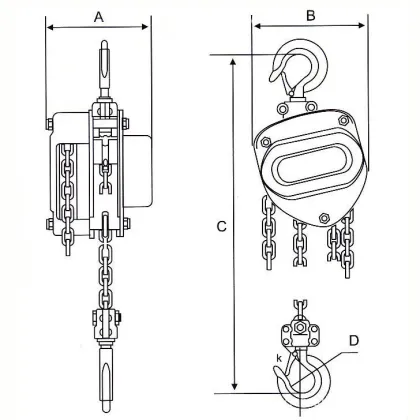 A
B
C
D
k