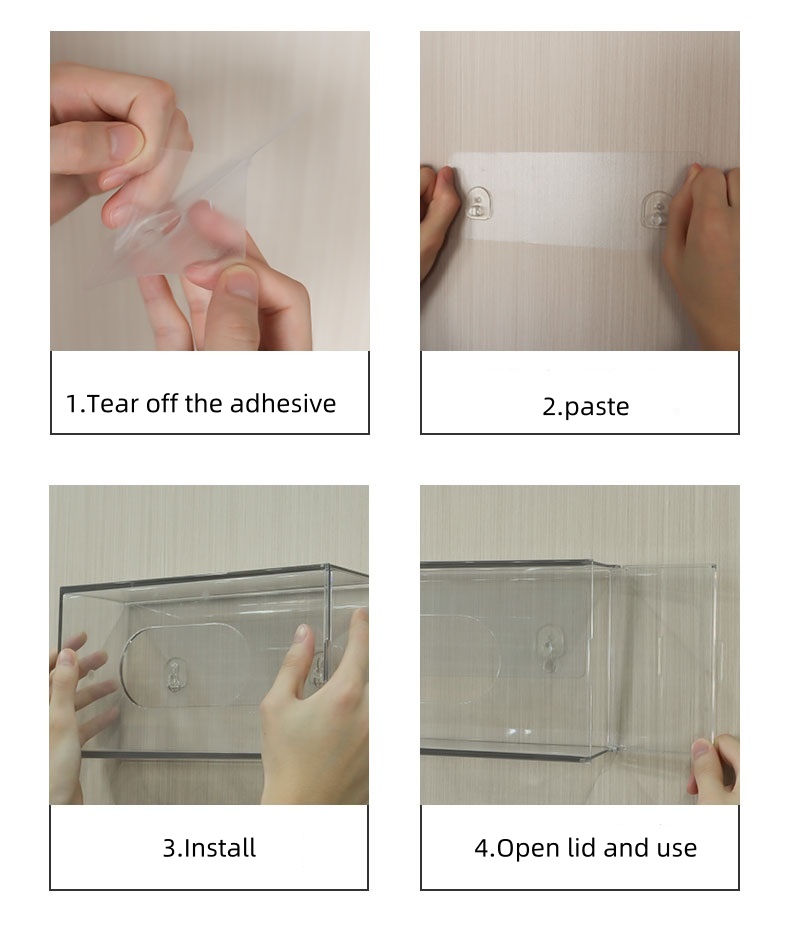 1.Tear off the adhesive

2.paste

3.Install

4.Open lid and use