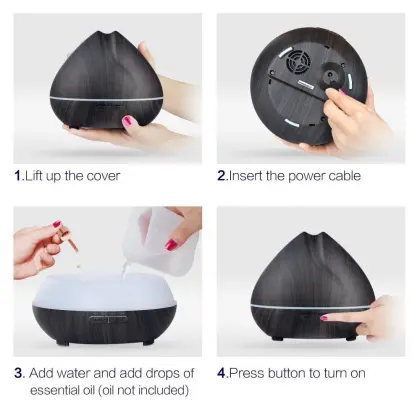 1.Lift up the cover

2.Insert the power cable

3. Add water and add drops of essential oil (oil not included)

4.Press button to turn on