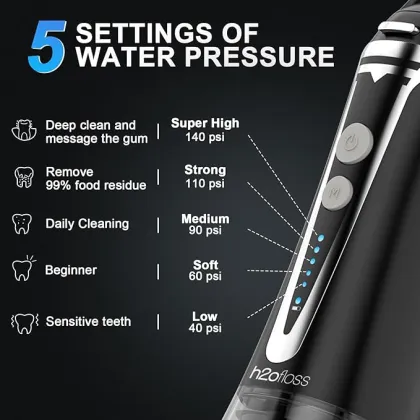 5 SETTINGS OF WATER PRESSURE

Deep clean and message the gum | Super High 140 psi

Remove 99% food residue | Strong 110 psi

Daily Cleaning | Medium 90 psi

Beginner | Soft 60 psi

Sensitive teeth | Low 40 psi

M

h2ofloss