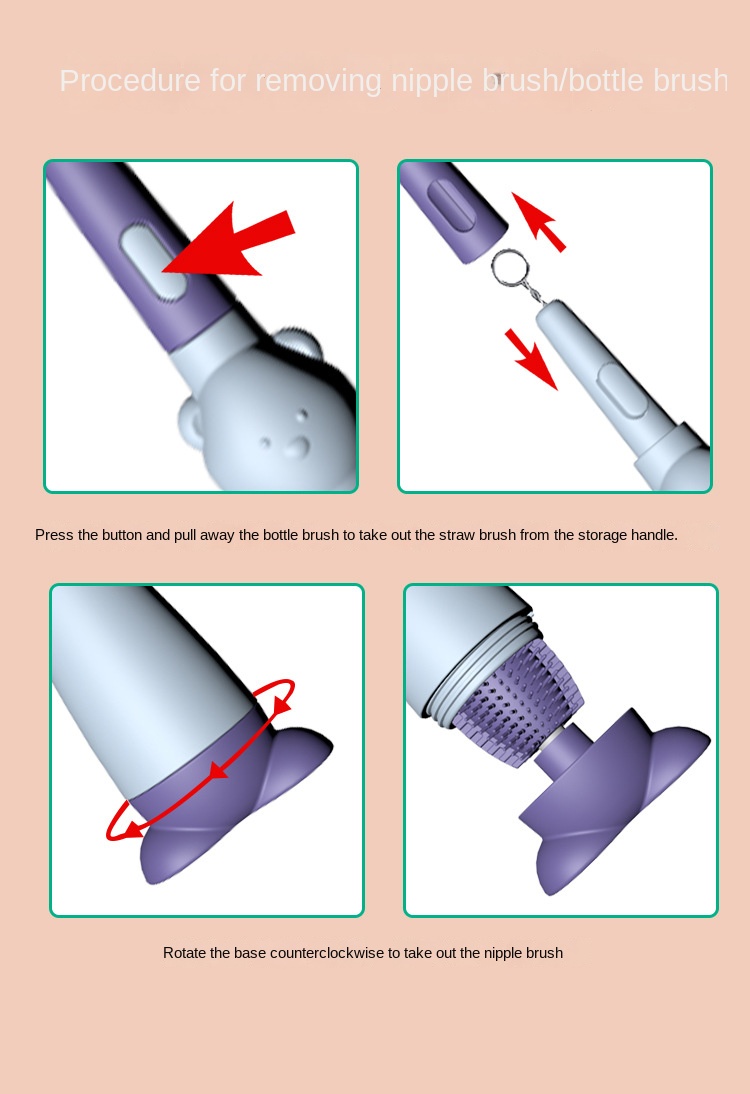 Procedure for removing nipple brush/bottle brush

Press the button and pull away the bottle brush to take out the straw brush from the storage handle.

Rotate the base counterclockwise to take out the nipple brush