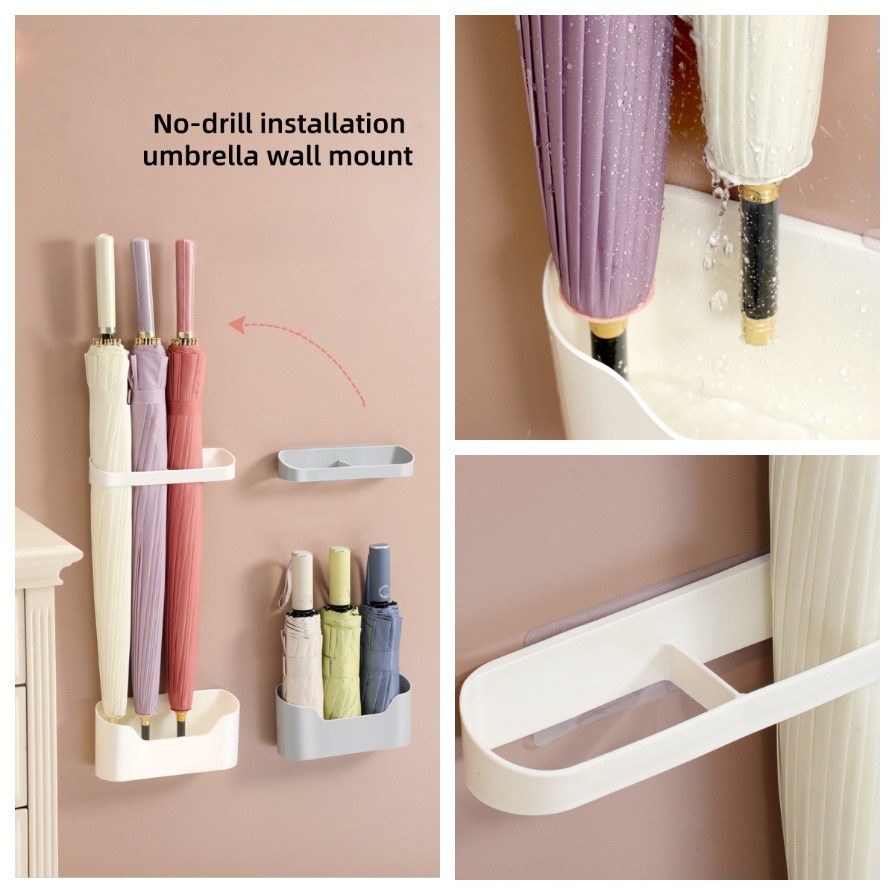 No-drill installation umbrella wall mount