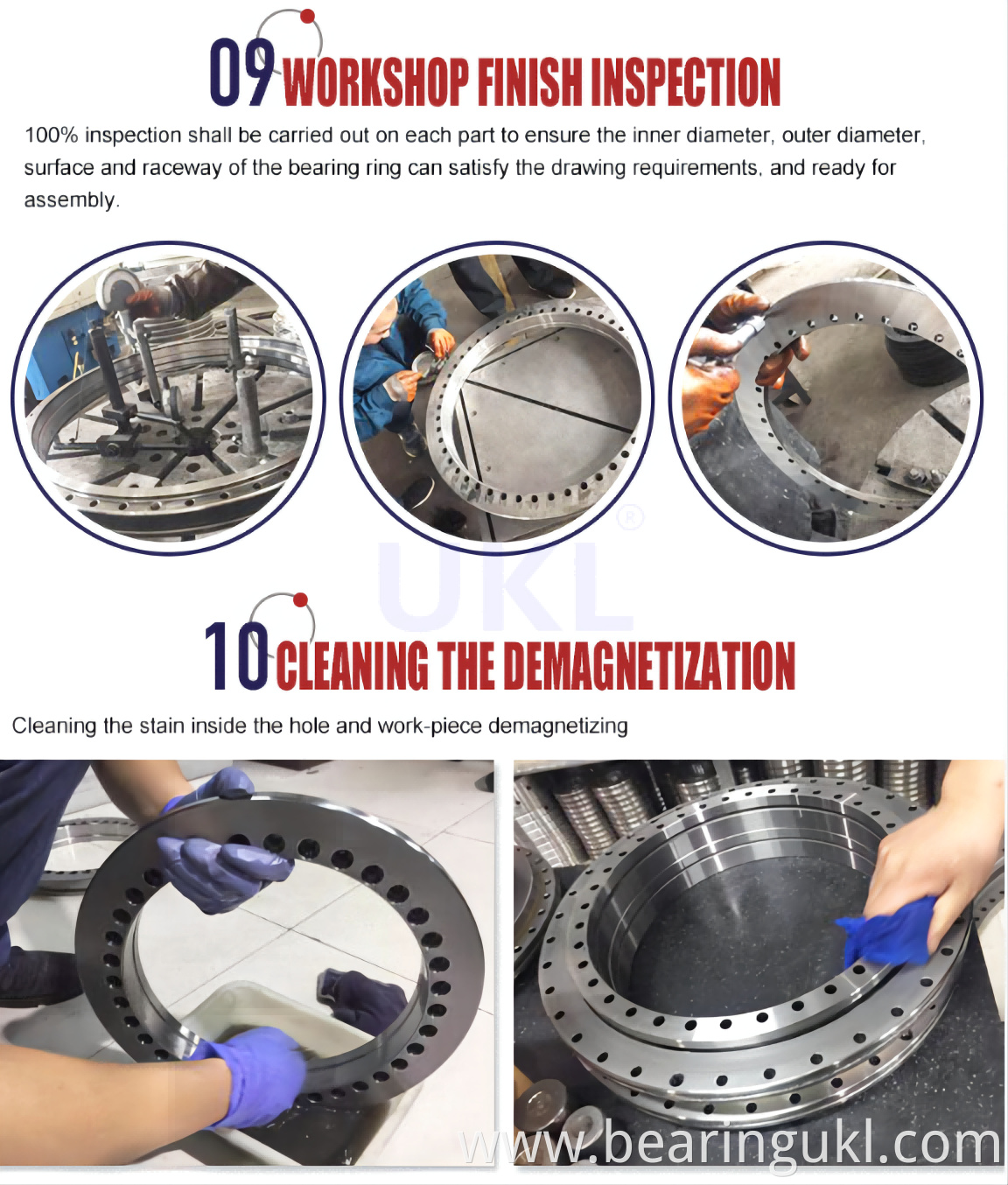 09 WORKSHOP FINISH INSPECTION

100% inspection shall be carried out on each part to ensure the inner diameter, outer diameter, surface and raceway of the bearing ring can satisfy the drawing requirements, and ready for assembly.

UKL®

10 CLEANING THE DEMAGNETIZATION

Cleaning the stain inside the hole and work-piece demagnetizing

www.bearingukl.com