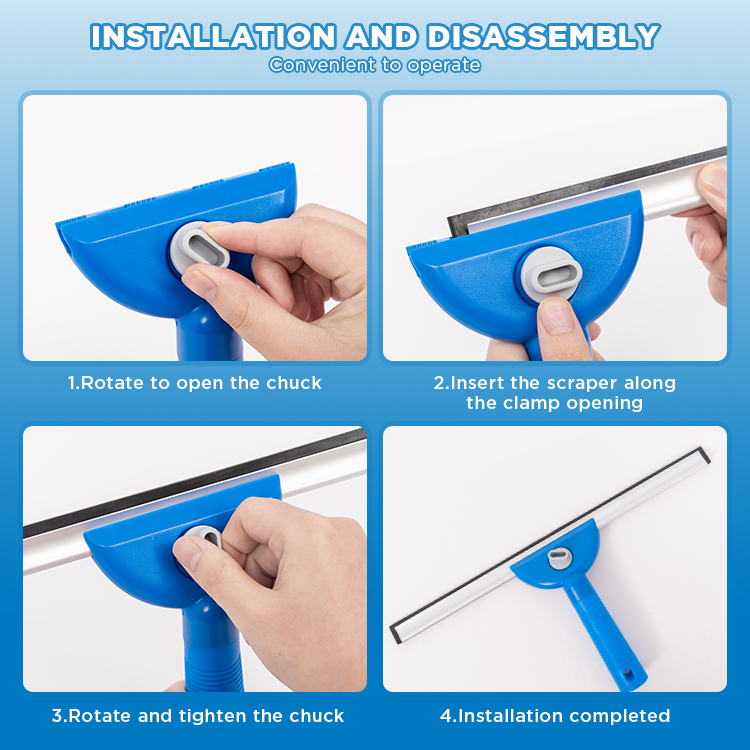 INSTALLATION AND DISASSEMBLY
Convenient to operate

1.Rotate to open the chuck

2.Insert the scraper along the clamp opening

3.Rotate and tighten the chuck

4.Installation completed