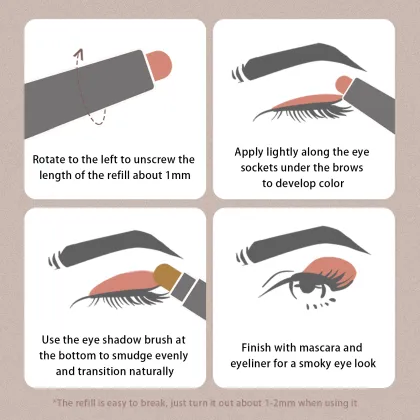 Rotate to the left to unscrew the length of the refill about 1mm

Apply lightly along the eye sockets under the brows to develop color

Use the eye shadow brush at the bottom to smudge evenly and transition naturally

Finish with mascara and eyeliner for a smoky eye look

*The refill is easy to break, just turn it out about 1-2mm when using it