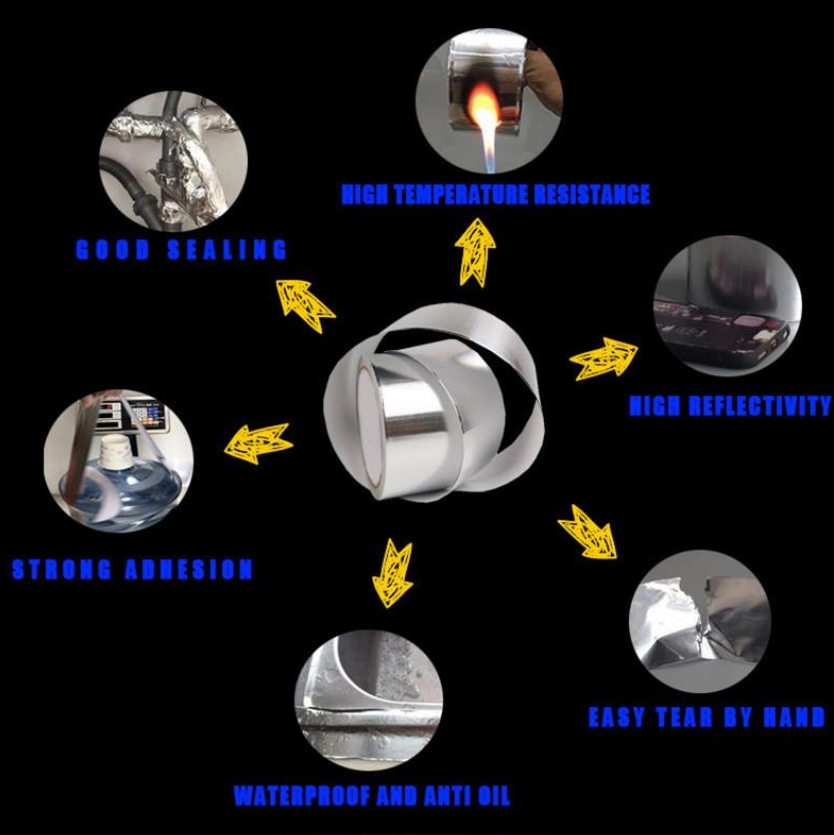 HIGH TEMPERATURE RESISTANCE

GOOD SEALING

HIGH REFLECTIVITY

STRONG ADHESION

EASY TEAR BY HAND

WATERPROOF AND ANTI OIL