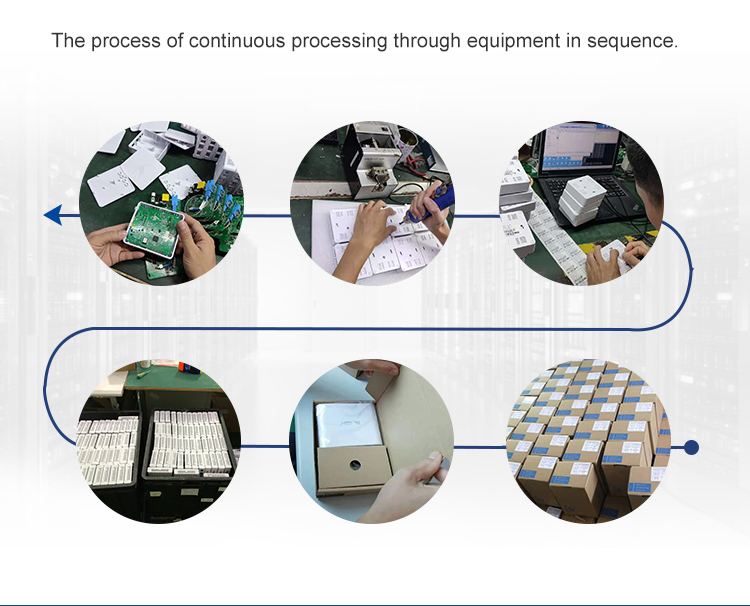 The process of continuous processing through equipment in sequence.