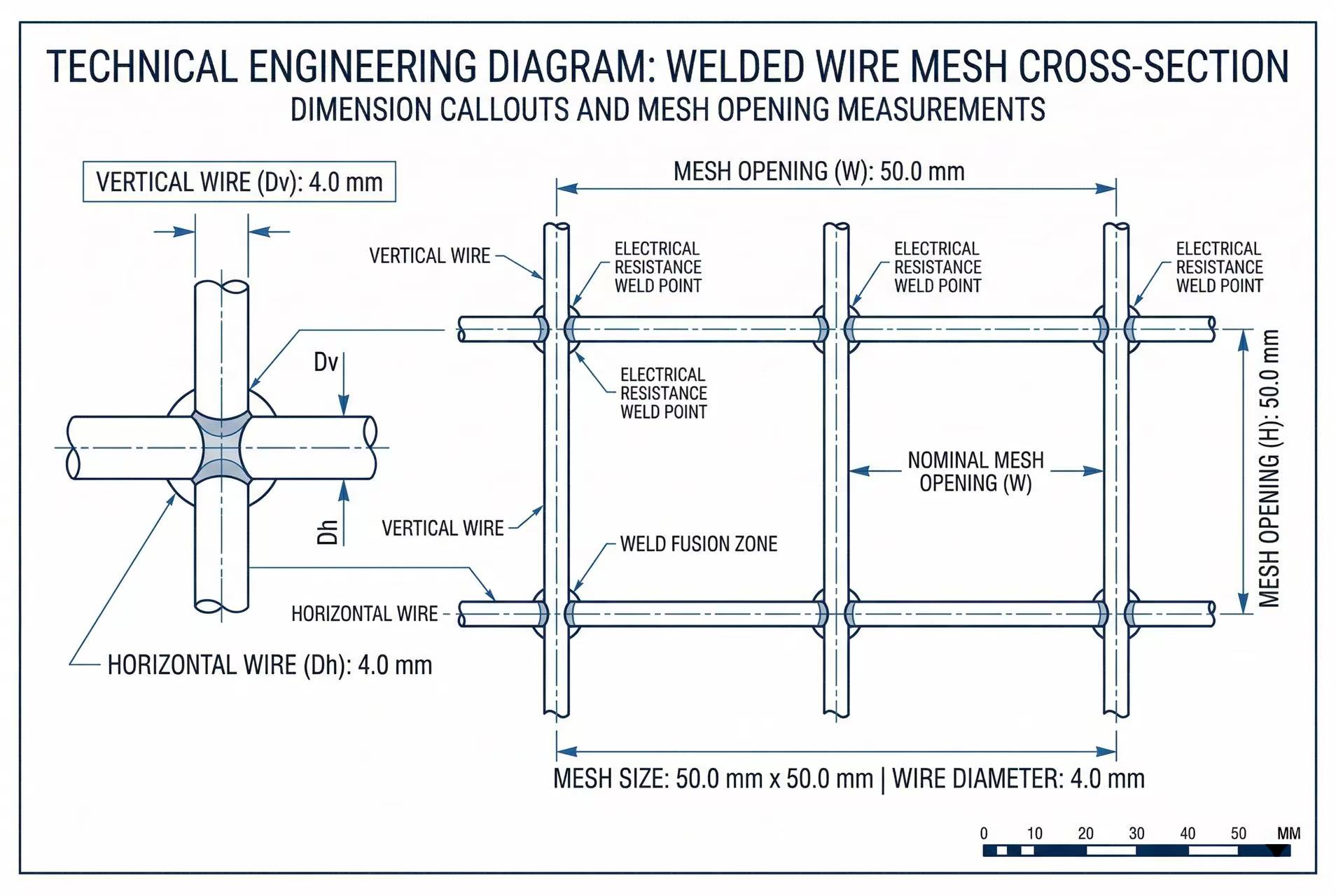 TECHNICAL ENGINEERING DIAGRAM: WELDED WIRE MESH CROSS-SECTION
DIMENSION CALLOUTS AND MESH OPENING MEASUREMENTS

VERTICAL WIRE (Dv): 4.0 mm

Dv

Dh

HORIZONTAL WIRE (Dh): 4.0 mm

MESH OPENING (W): 50.0 mm

VERTICAL WIRE

ELECTRICAL RESISTANCE WELD POINT

ELECTRICAL RESISTANCE WELD POINT

ELECTRICAL RESISTANCE WELD POINT

ELECTRICAL RESISTANCE WELD POINT

NOMINAL MESH OPENING (W)

MESH OPENING (H): 50.0 mm

VERTICAL WIRE

WELD FUSION ZONE

HORIZONTAL WIRE

MESH SIZE: 50.0 mm x 50.0 mm | WIRE DIAMETER: 4.0 mm

0 10 20 30 40 50 MM