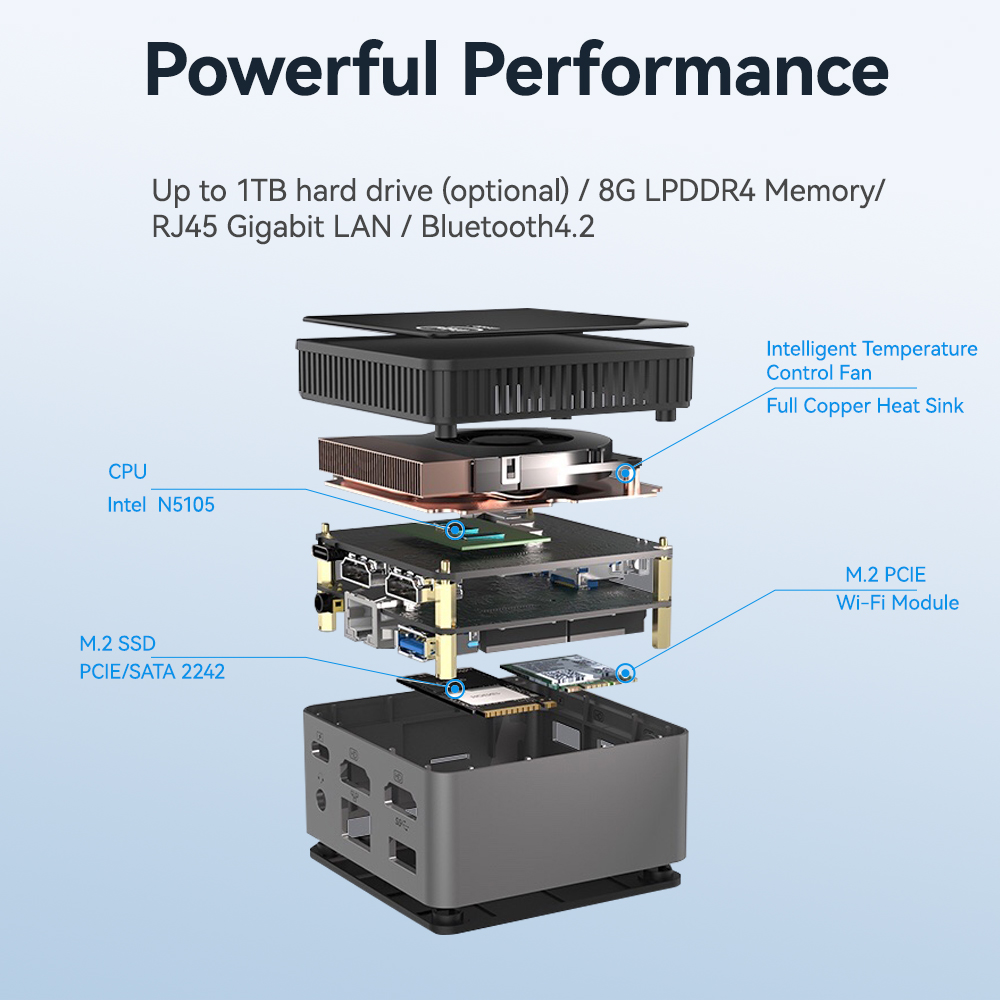 Powerful Performance

Up to 1TB hard drive (optional) / 8G LPDDR4 Memory/ RJ45 Gigabit LAN / Bluetooth4.2

Intelligent Temperature Control Fan

Full Copper Heat Sink

CPU

Intel N5105

M.2 PCIE

Wi-Fi Module

M.2 SSD

PCIE/SATA 2242