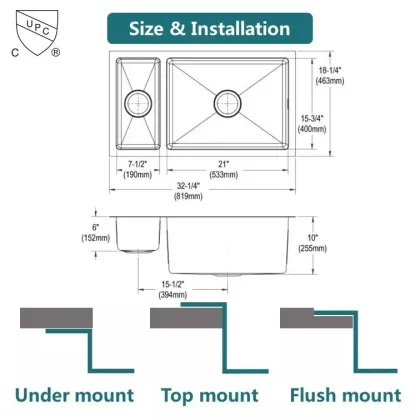 UPC
C ®

Size & Installation

18-1/4"
(463mm)

15-3/4"
(400mm)

7-1/2"
(190mm)

21"
(533mm)

32-1/4"
(819mm)

6"
(152mm)

10"
(255mm)

15-1/2"
(394mm)

Under mount

Top mount

Flush mount