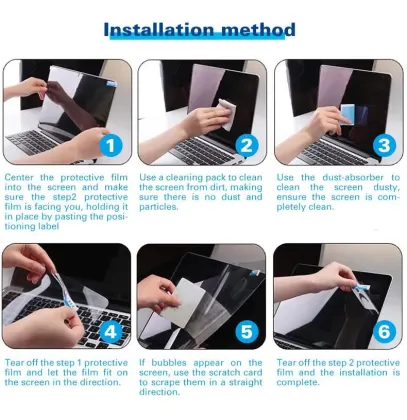 Installation method

1

Center the protective film into the screen and make sure the step2 protective film is facing you, holding it in place by pasting the positioning label

2

Use a cleaning pack to clean the screen from dirt, making sure there is no dust and particles.

3

Use the dust-absorber to clean the screen dusty, ensure the screen is completely clean.

4

Tear off the step 1 protective film and let the film fit on the screen in the direction.

5

If bubbles appear on the screen, use the scratch card to scrape them in a straight direction.

6

Tear off the step 2 protective film and the installation is complete.