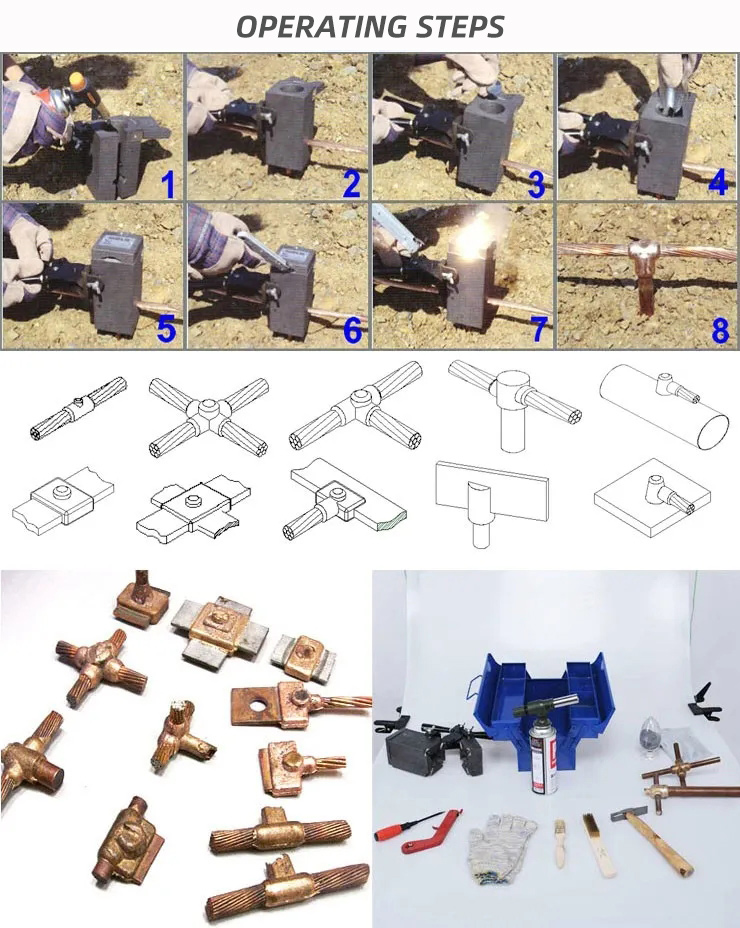 OPERATING STEPS

1

2

3

4

5

6

7

8