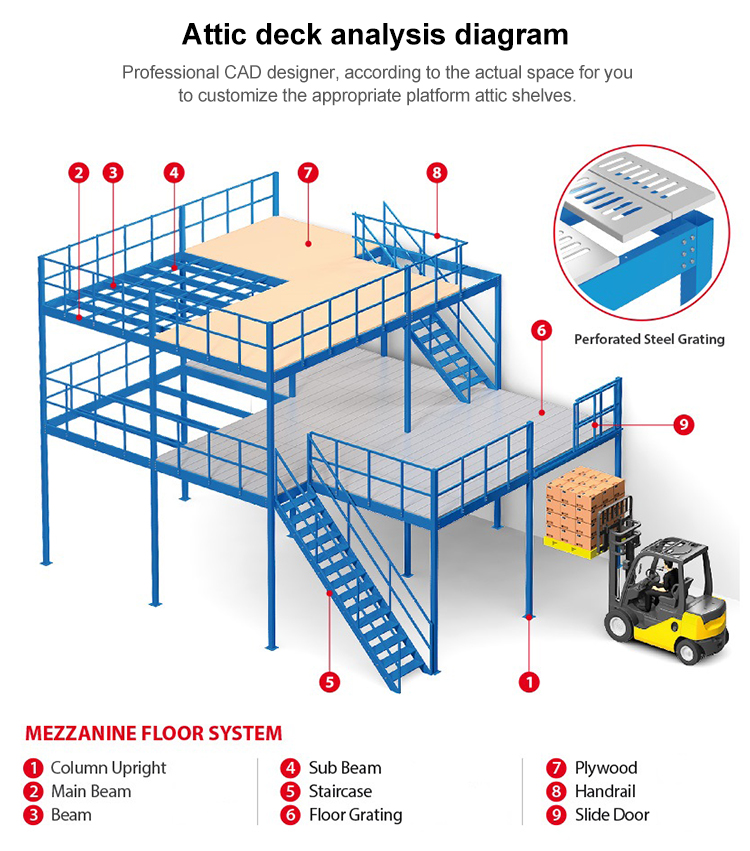 Attic deck analysis diagram

Professional CAD designer, according to the actual space for you to customize the appropriate platform attic shelves.

2 3 4 7 8

Perforated Steel Grating

6

9

5

1

MEZZANINE FLOOR SYSTEM

1 Column Upright
2 Main Beam
3 Beam

4 Sub Beam
5 Staircase
6 Floor Grating

7 Plywood
8 Handrail
9 Slide Door