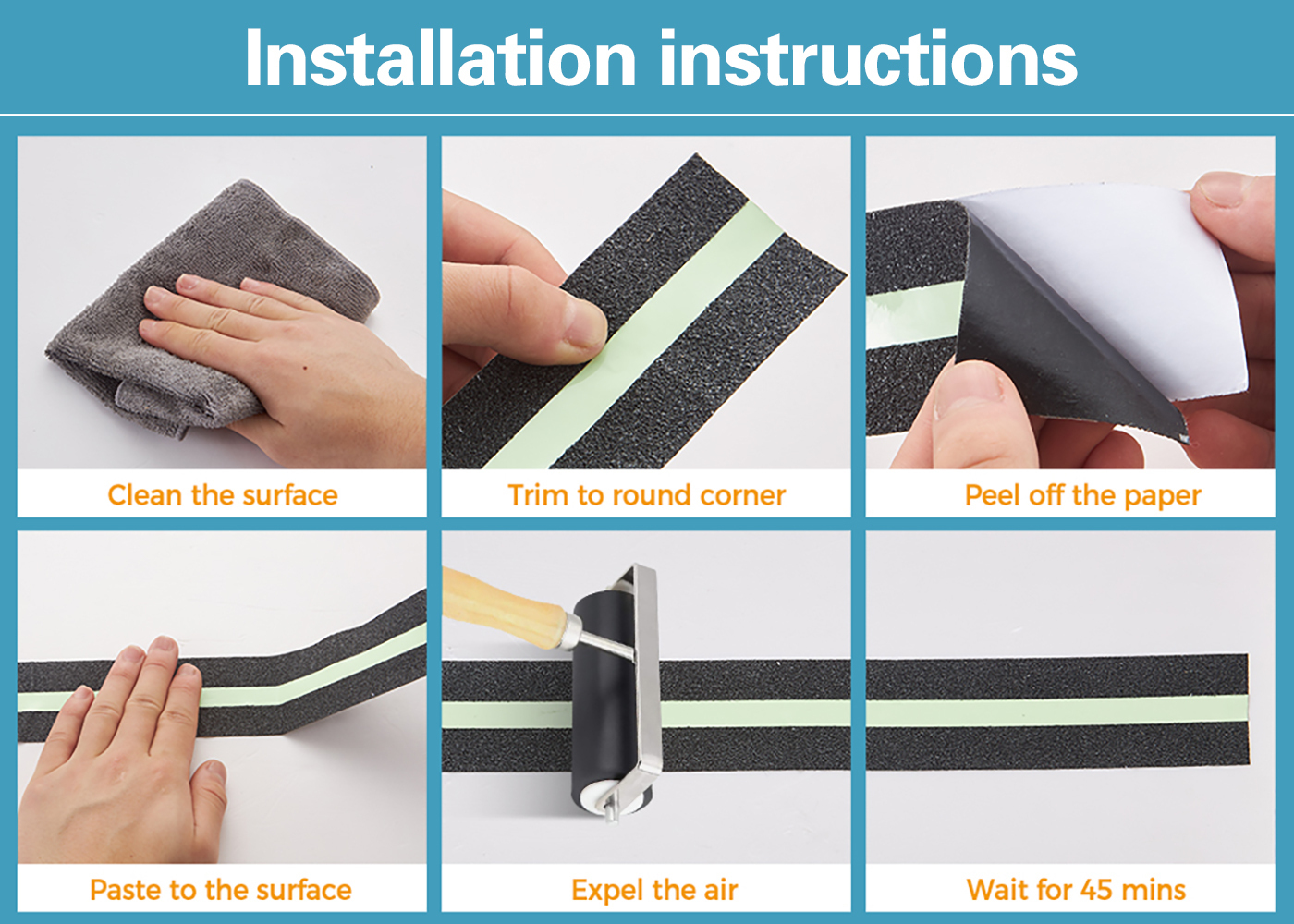 Installation instructions

Clean the surface

Trim to round corner

Peel off the paper

Paste to the surface

Expel the air

Wait for 45 mins