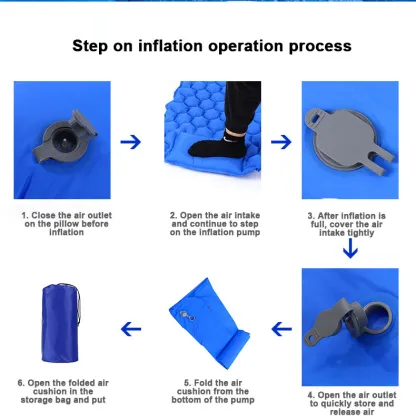 Step on inflation operation process

1. Close the air outlet on the pillow before inflation

2. Open the air intake and continue to step on the inflation pump

3. After inflation is full, cover the air intake tightly

4. Open the air outlet to quickly store and release air

5. Fold the air cushion from the bottom of the pump

6. Open the folded air cushion in the storage bag and put