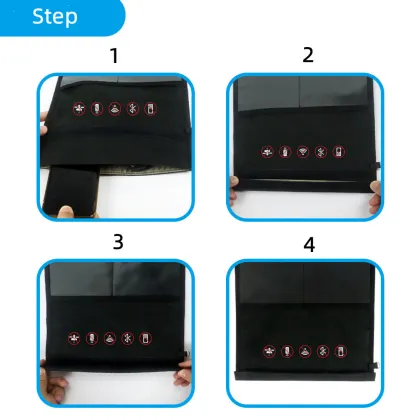 Step

1

2

3

4