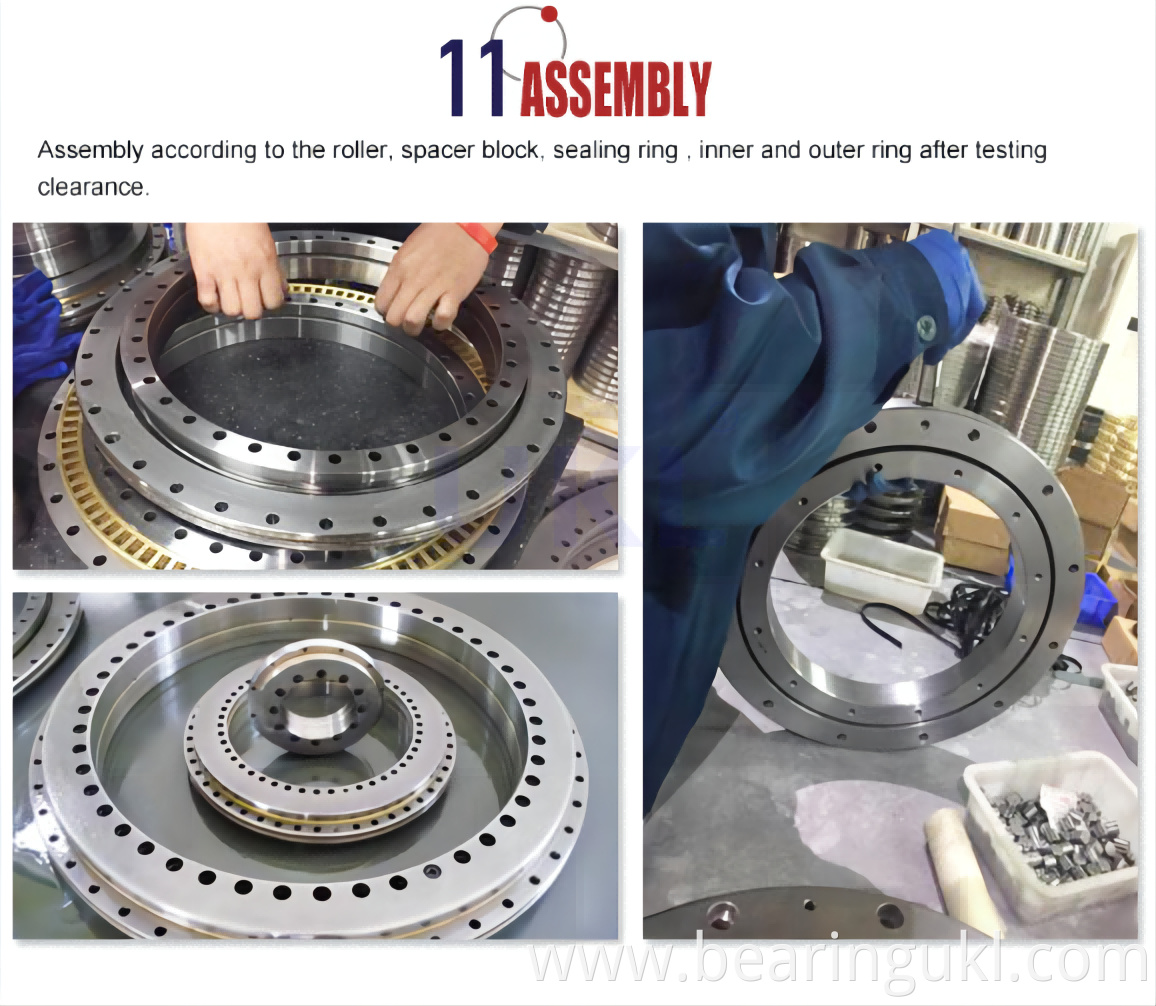 11 ASSEMBLY

Assembly according to the roller, spacer block, sealing ring , inner and outer ring after testing clearance.

www.bearingukl.com