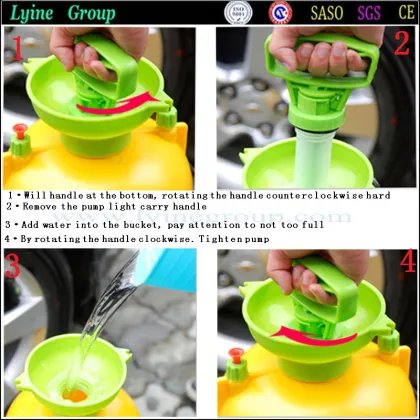 Lyine Group ISO 9001 SASO SGS CE

1

2

1 • Will handle at the bottom, rotating the handle counterclockwise hard
2 • Remove the pump light carry handle
www.lyinegroup.com
3 • Add water into the bucket, pay attention to not too full
4 • By rotating the handle clockwise. Tighten pump

3

4