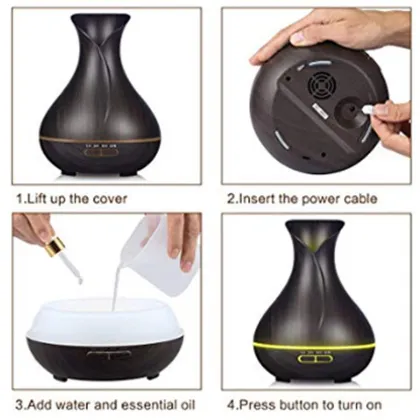 1.Lift up the cover

2.Insert the power cable

3.Add water and essential oil

4.Press button to turn on