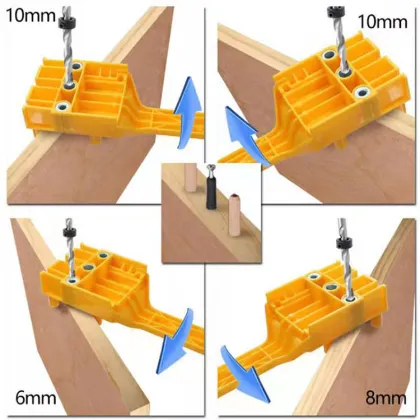 10mm

10mm

6mm

8mm